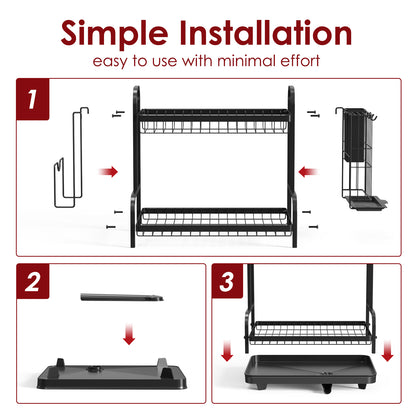 Simple Installation
easy to use with minimal effort

1

2

3